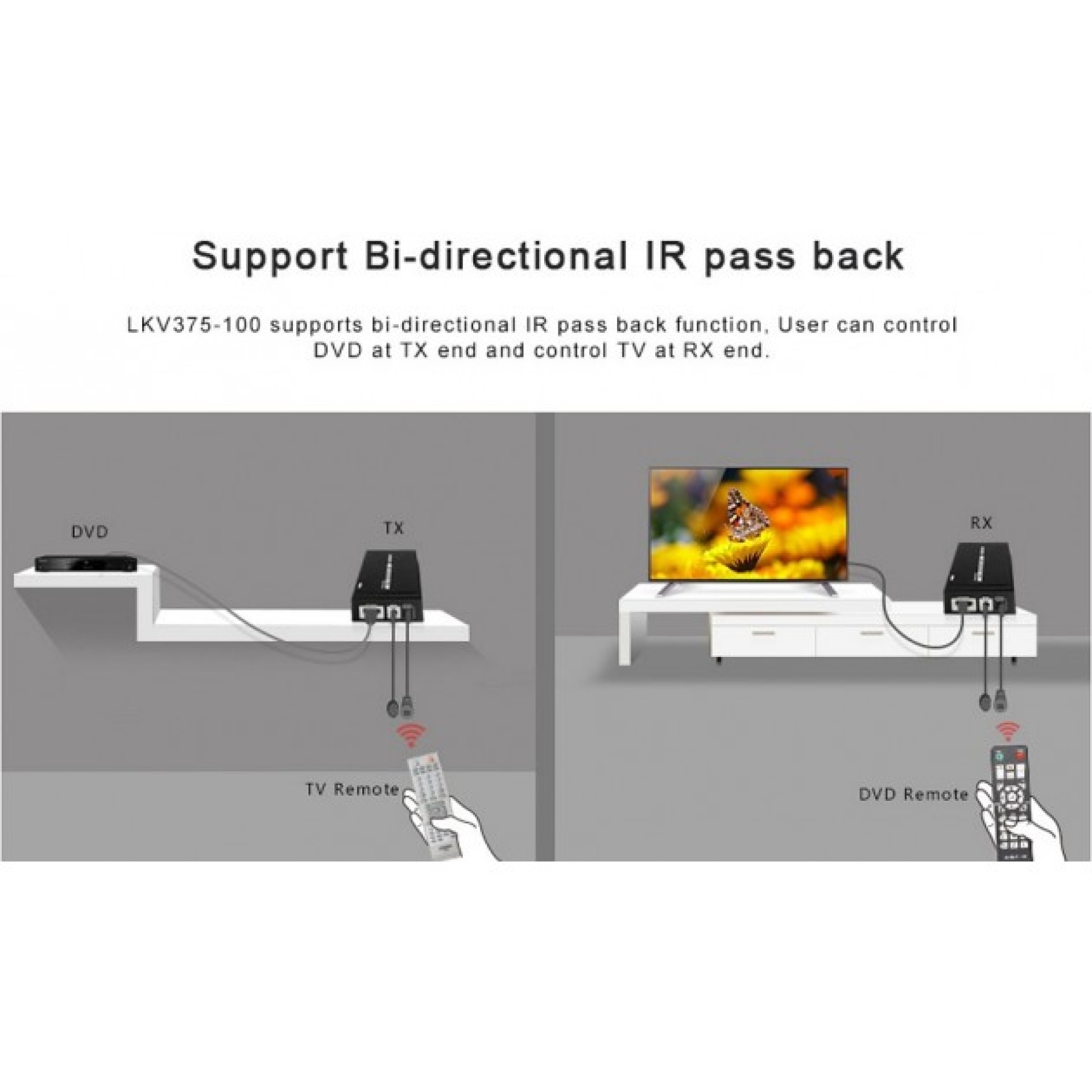 Support Bi-directional IR pass back

LKV375-100 supports bi-directional IR pass back function, User can control DVD at TX end and control TV at RX end.

DVD

TX

TV Remote

RX

DVD Remote