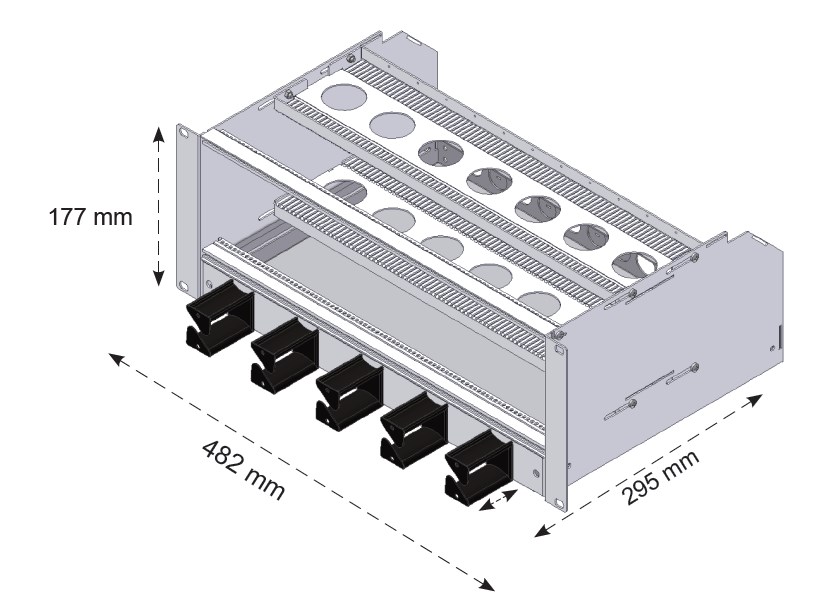 177 mm

482 mm

295 mm