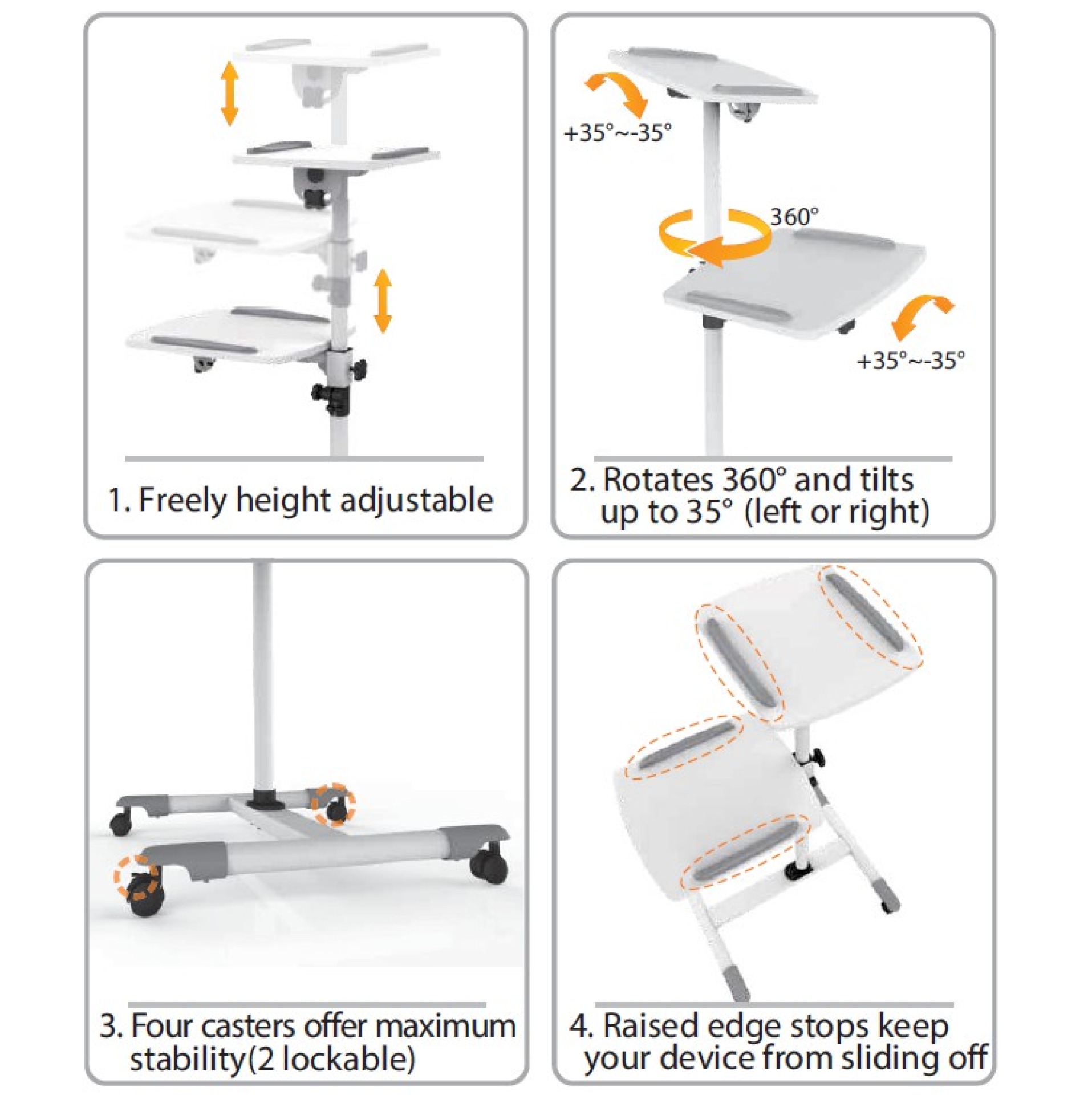 1. Freely height adjustable

+35°~-35°

360°

+35°~-35°

2. Rotates 360° and tilts up to 35° (left or right)

3. Four casters offer maximum stability(2 lockable)

4. Raised edge stops keep your device from sliding off