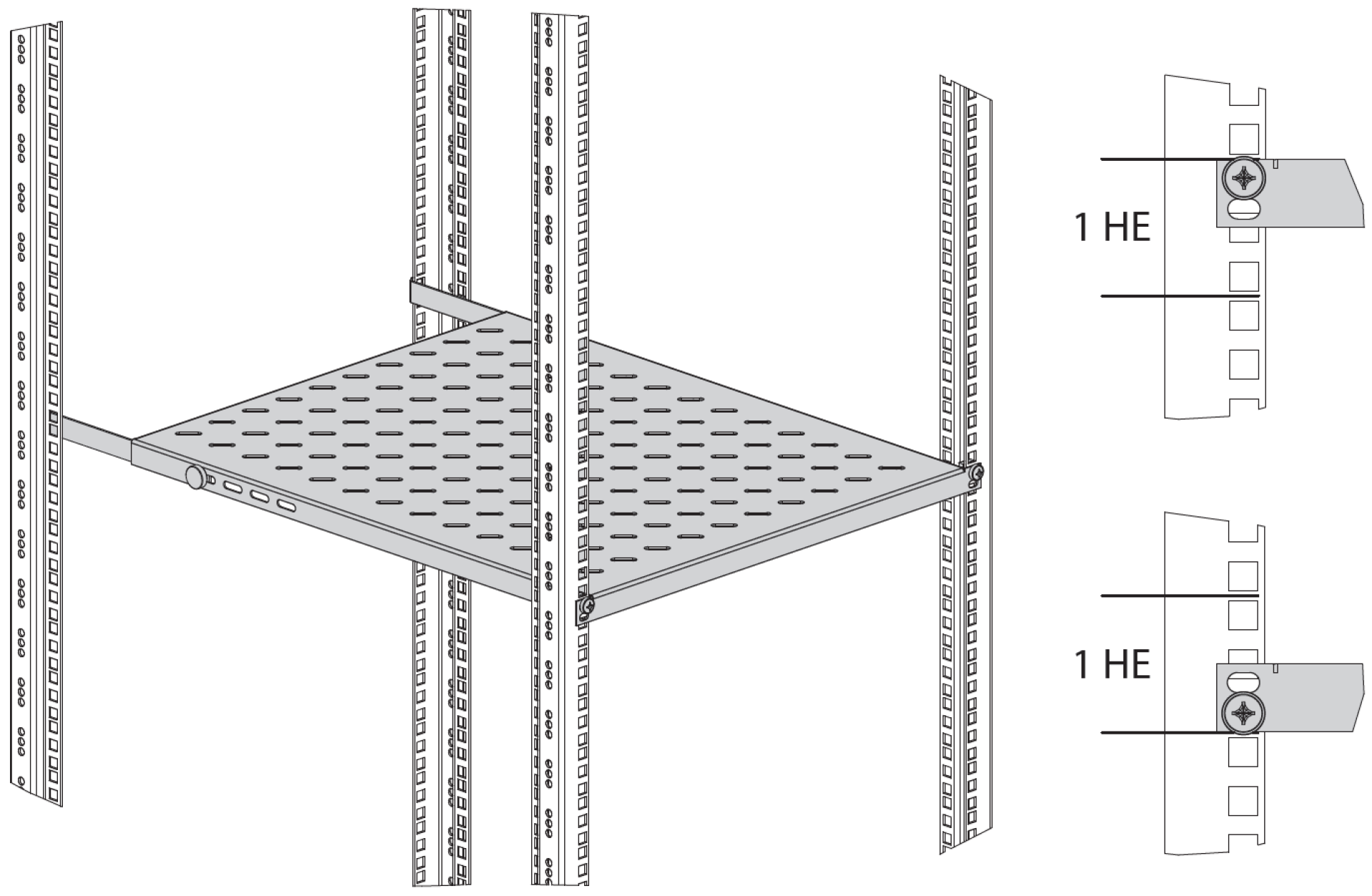 1 HE

1 HE