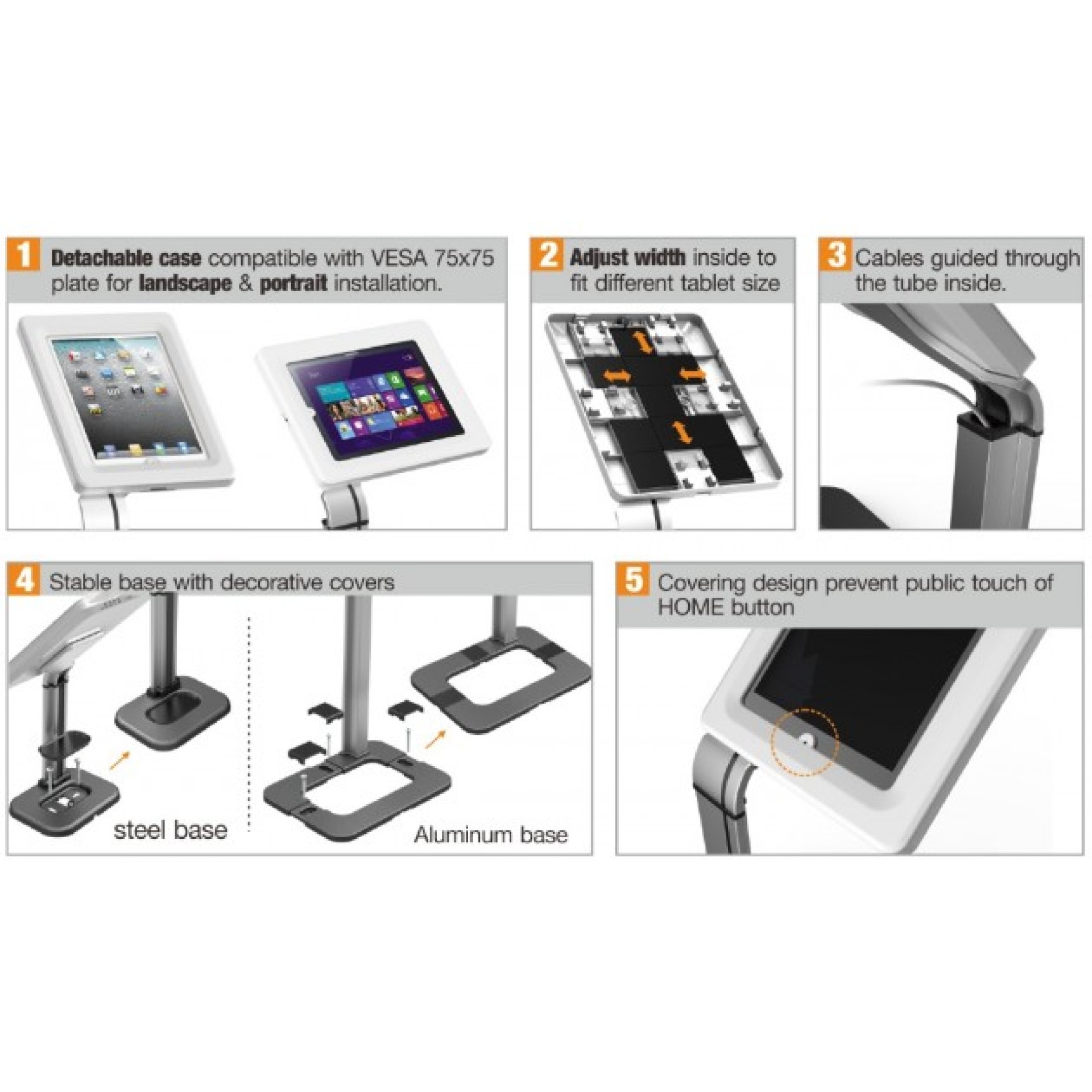 1 Detachable case compatible with VESA 75x75 plate for landscape & portrait installation.

2 Adjust width inside to fit different tablet size

3 Cables guided through the tube inside.

4 Stable base with decorative covers

steel base

Aluminum base

5 Covering design prevent public touch of HOME button