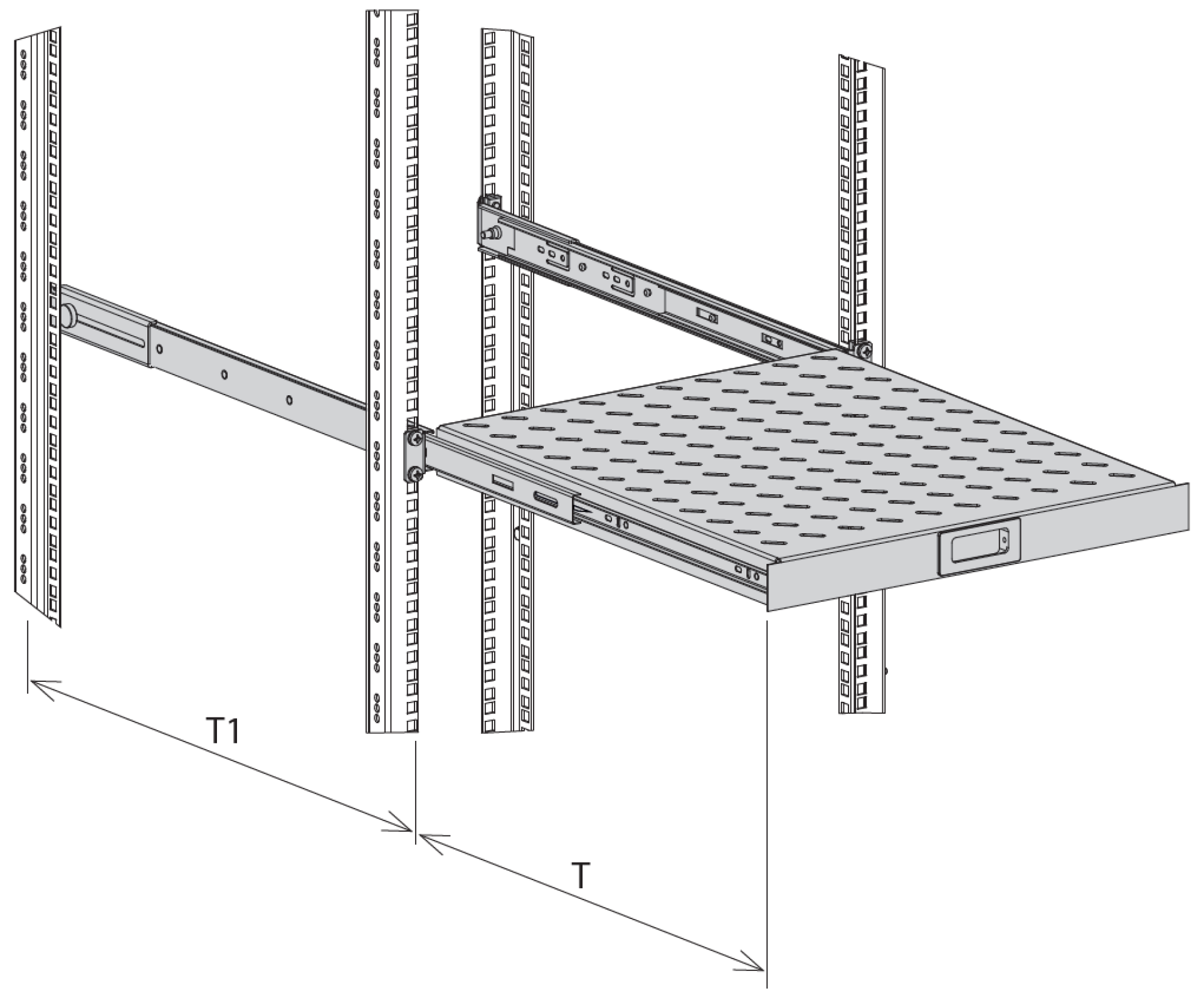 T1

T