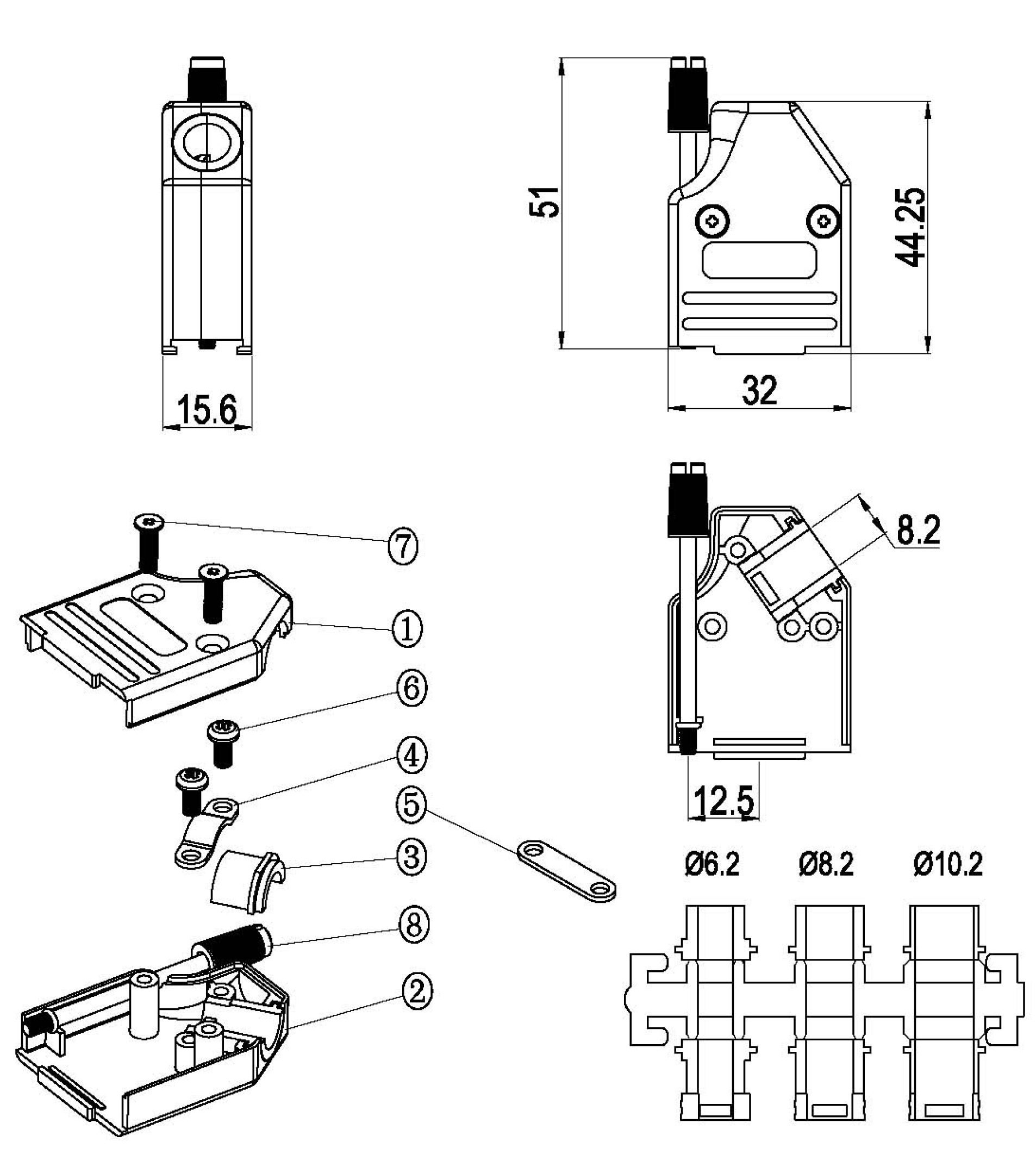 51

44.25

15.6

32

7

1

6

4

5

3

8

2

8.2

12.5

Ø6.2 Ø8.2 Ø10.2